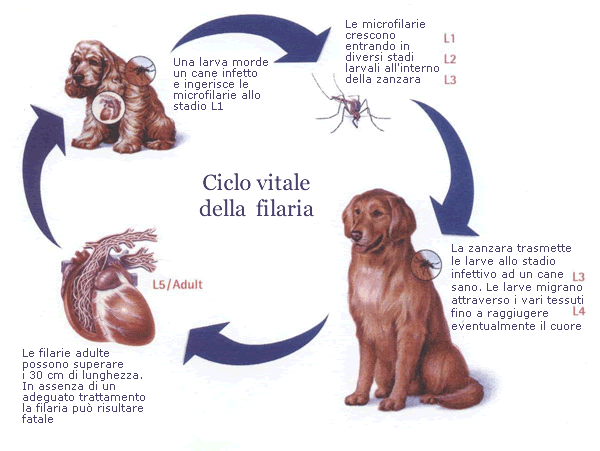 Una larva morde un cane infetto e ingerisce le microfilarie allo stadio L1

Le microfilarie crescono entrando in diversi stadi larvali all'interno della zanzara

L1
L2
L3

Ciclo vitale della filaria

La zanzara trasmette le larve allo stadio infettivo ad un cane sano. Le larve migrano attraverso i vari tessuti fino a raggiugere eventualmente il cuore

L3
L4

L5/Adult

Le filarie adulte possono superare i 30 cm di lunghezza. In assenza di un adeguato trattamento la filaria può risultare fatale